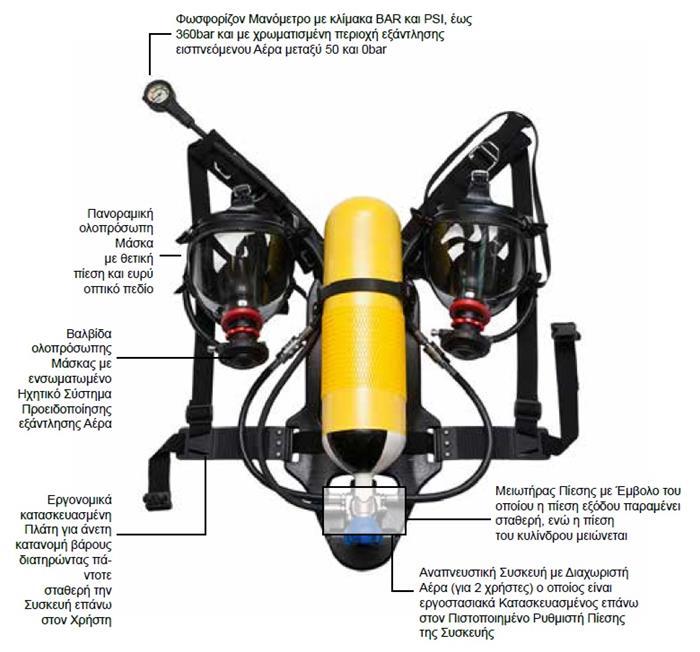 Φωσφορίζον Μανόμετρο με κλίμακα BAR και PSI, έως 360bar και με χρωματισμένη περιοχή εξάντλησης εισπνεόμενου Αέρα μεταξύ 50 και 0bar

Πανοραμική ολοπρόσωπη Μάσκα με θετική πίεση και ευρύ οπτικό πεδίο

Βαλβίδα ολοπρόσωπης Μάσκας με ενσωματωμένο Ηχητικό Σύστημα Προειδοποίησης εξάντλησης Αέρα

Εργονομικά κατασκευασμένη Πλάτη για άνετη κατανομή βάρους διατηρώντας πάντοτε σταθερή την Συσκευή επάνω στον Χρήστη

Μειωτήρας Πίεσης με Έμβολο του οποίου η πίεση εξόδου παραμένει σταθερή, ενώ η πίεση του κυλίνδρου μειώνεται

Αναπνευστική Συσκευή με Διαχωριστή Αέρα (για 2 χρήστες) ο οποίος είναι εργοστασιακά Κατασκευασμένος επάνω στον Πιστοποιημένο Ρυθμιστή Πίεσης της Συσκευής